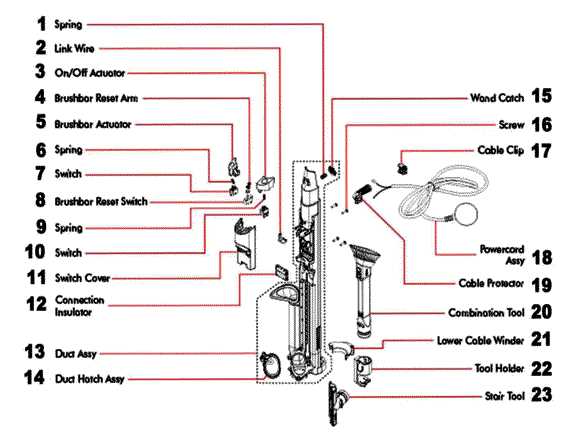 1 Spring
2 Link Wire
3 On/Off Actuator
4 Brushbar Reset Arm
5 Brushbar Actuator
6 Spring
7 Switch
8 Brushbar Reset Switch
9 Spring
10 Switch
11 Switch Cover
12 Connection Insulator
13 Duct Assy
14 Duct Hatch Assy
Wand Catch 15
Screw 16
Cable Clip 17
Powercord Assy 18
Cable Protector 19
Combination Tool 20
Lower Cable Winder 21
Tool Holder 22
Stair Tool 23