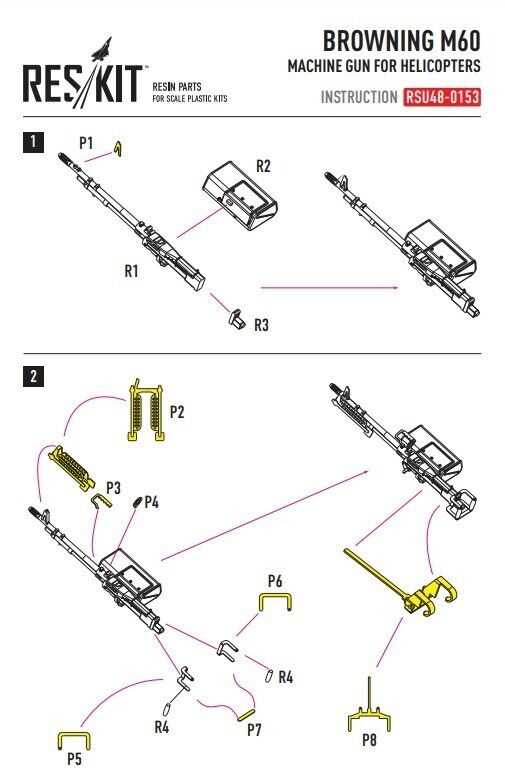 RES/KIT
RESIN PARTS
FOR SCALE PLASTIC KITS

BROWNING M60
MACHINE GUN FOR HELICOPTERS
INSTRUCTION RSU48-0153

1
P1
R2
R1
R3

2
P2
P3
P4
P6
R4
R4
P7
P5
P8